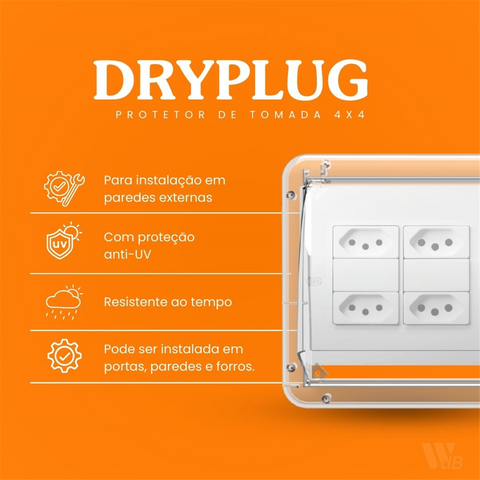 DRYPLUG
PROTETOR DE TOMADA 4X4

Para instalação em paredes externas

UV
Com proteção anti-UV

Resistente ao tempo

Pode ser instalada em portas, paredes e forros.

WdB